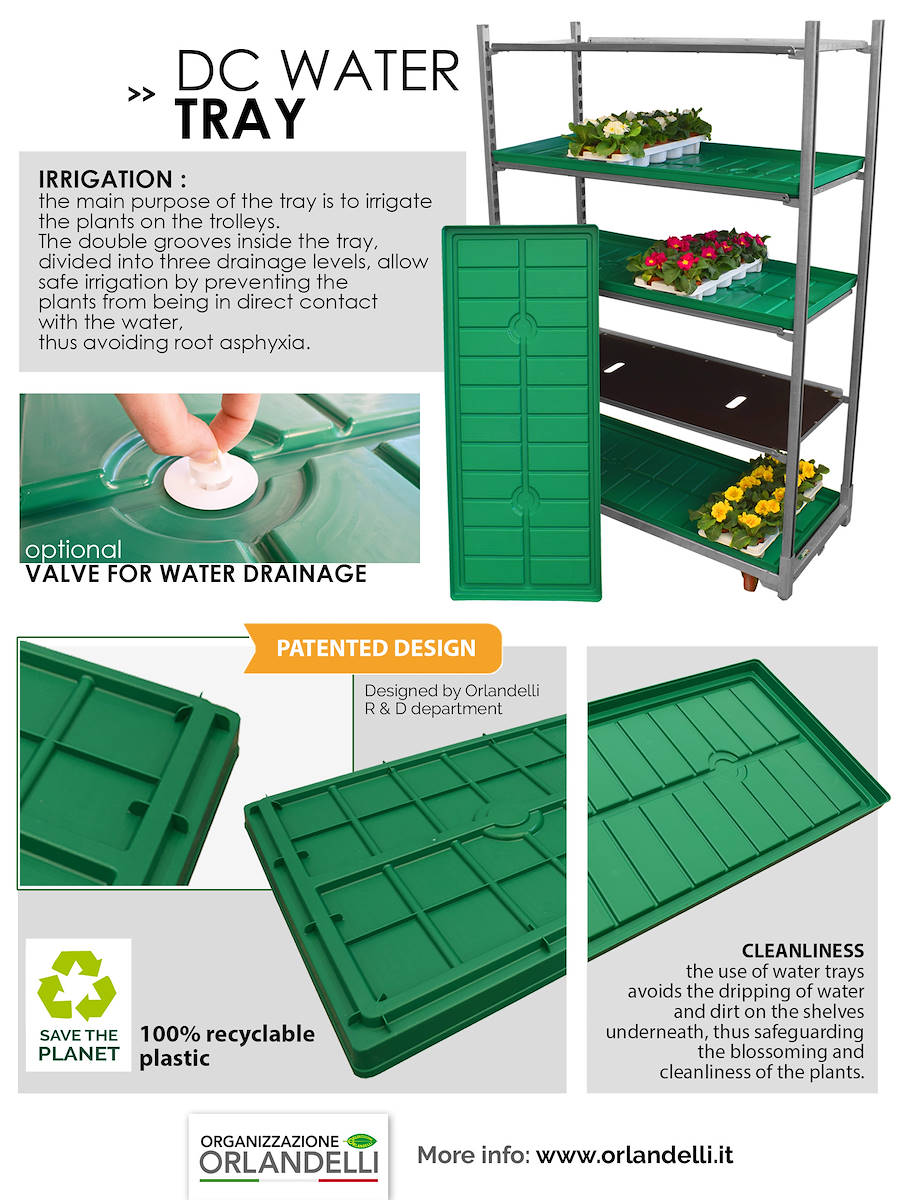 >> DC WATER TRAY

IRRIGATION :
the main purpose of the tray is to irrigate the plants on the trolleys.
The double grooves inside the tray, divided into three drainage levels, allow safe irrigation by preventing the plants from being in direct contact with the water,
thus avoiding root asphyxia.

optional
VALVE FOR WATER DRAINAGE

PATENTED DESIGN

Designed by Orlandelli R & D department

SAVE THE PLANET

100% recyclable plastic

CLEANLINESS
the use of water trays avoids the dripping of water and dirt on the shelves underneath, thus safeguarding the blossoming and cleanliness of the plants.

ORGANIZZAZIONE ORLANDELLI

More info: www.orlandelli.it