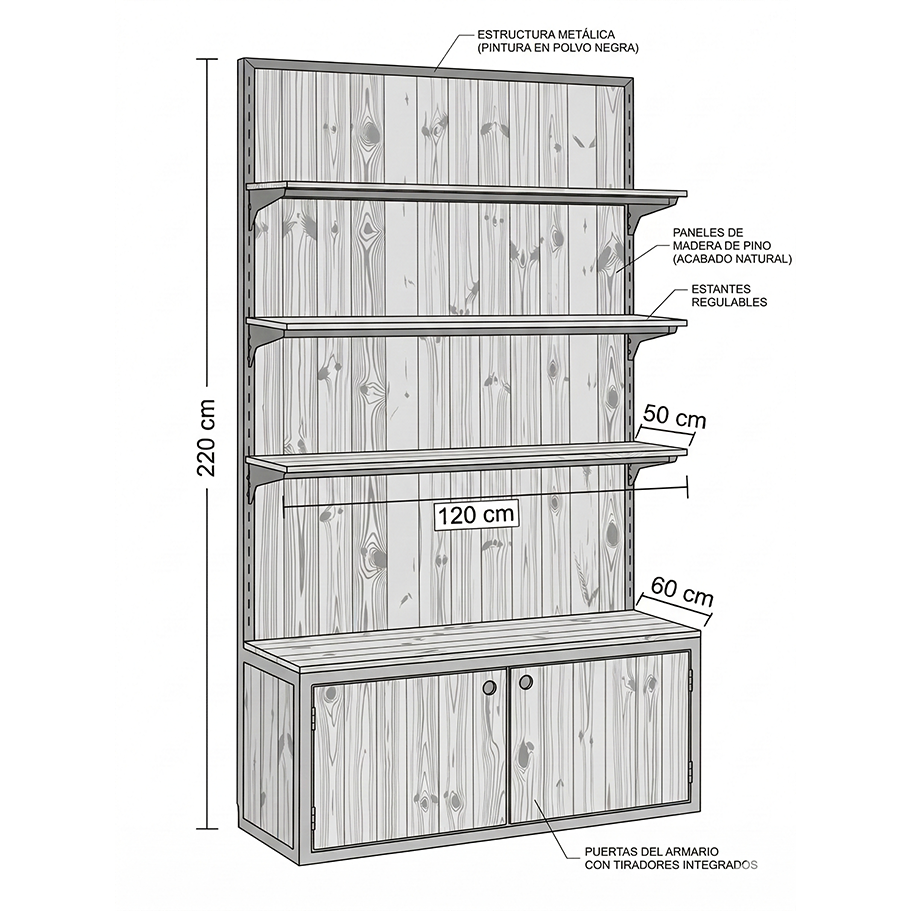 ESTRUCTURA METÁLICA
(PINTURA EN POLVO NEGRA)

PANELES DE
MADERA DE PINO
(ACABADO NATURAL)

ESTANTES
REGULABLES

220 cm

50 cm

120 cm

60 cm

PUERTAS DEL ARMARIO
CON TIRADORES INTEGRADOS