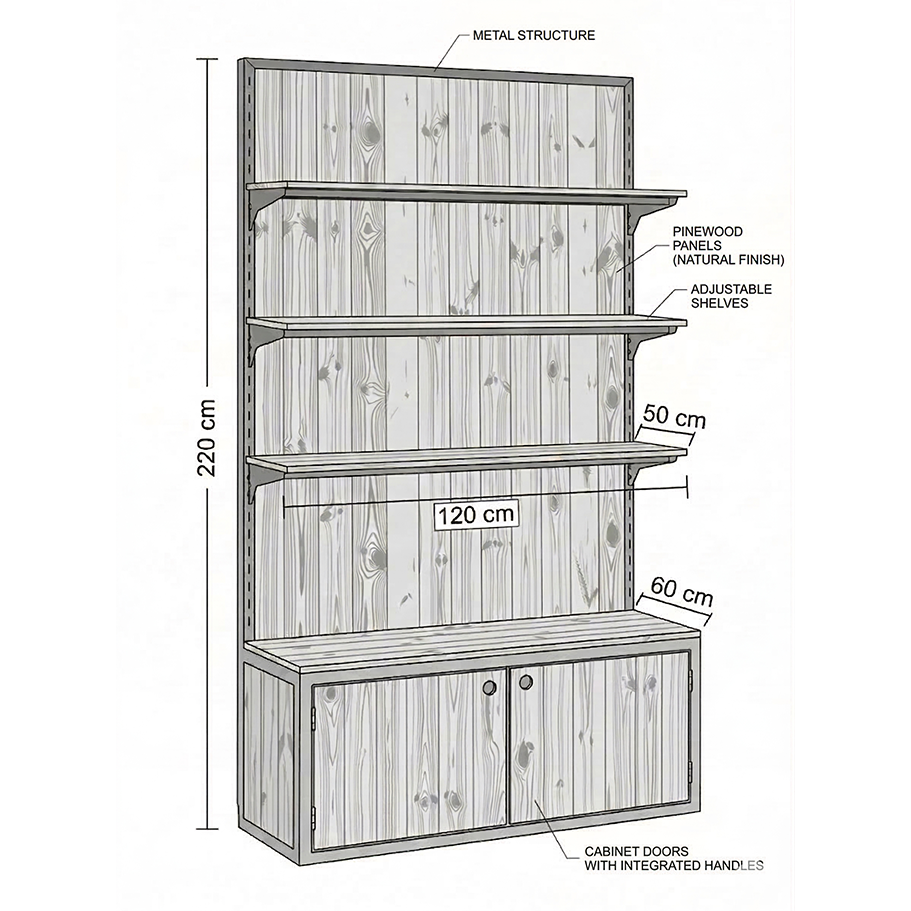 METAL STRUCTURE

220 cm

PINEWOOD PANELS (NATURAL FINISH)

ADJUSTABLE SHELVES

50 cm

120 cm

60 cm

CABINET DOORS WITH INTEGRATED HANDLES