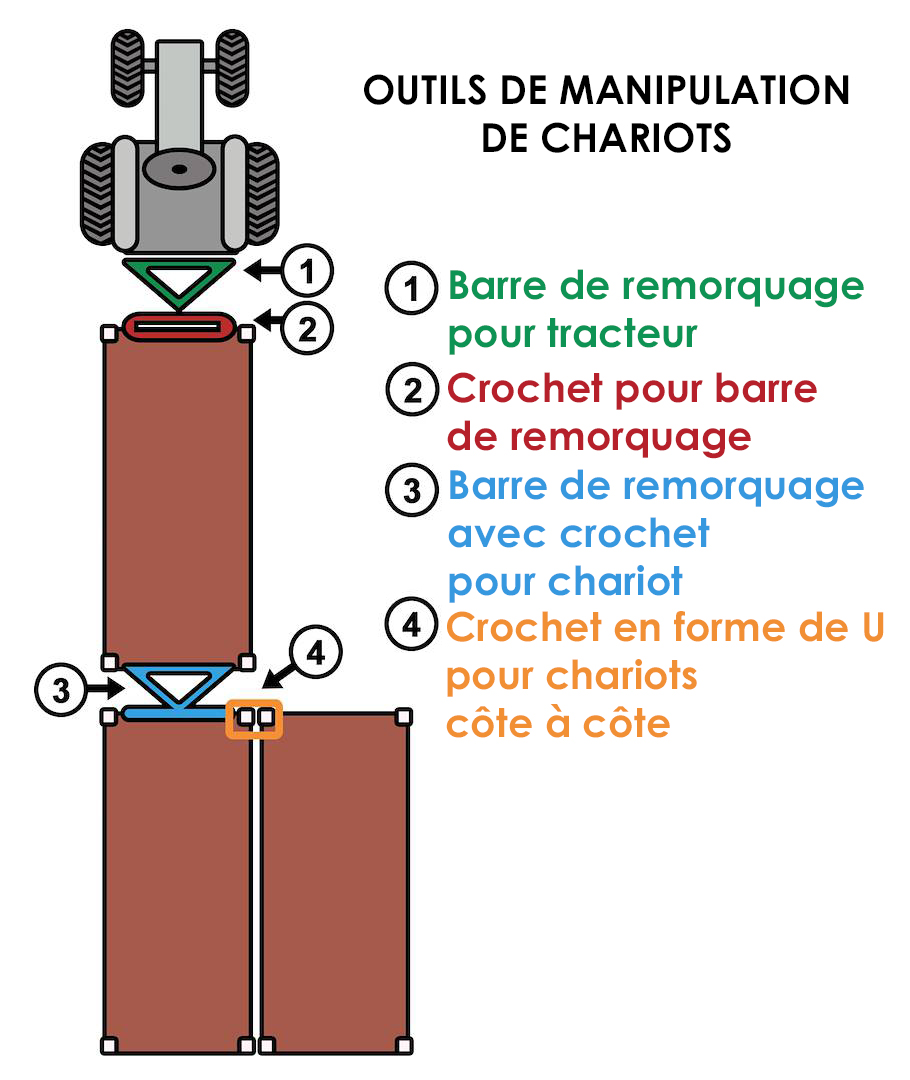 OUTILS DE MANIPULATION DE CHARIOTS

1

2

3

4

1 Barre de remorquage pour tracteur

2 Crochet pour barre de remorquage

3 Barre de remorquage avec crochet pour chariot

4 Crochet en forme de U pour chariots côte à côte