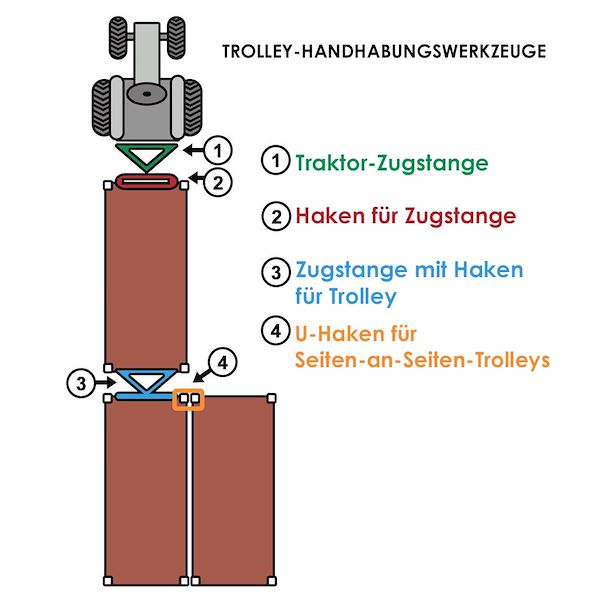 TROLLEY-HANDHABUNGSWERKZEUGE

1
2
3
4

1 Traktor-Zugstange

2 Haken für Zugstange

3 Zugstange mit Haken für Trolley

4 U-Haken für Seiten-an-Seiten-Trolleys