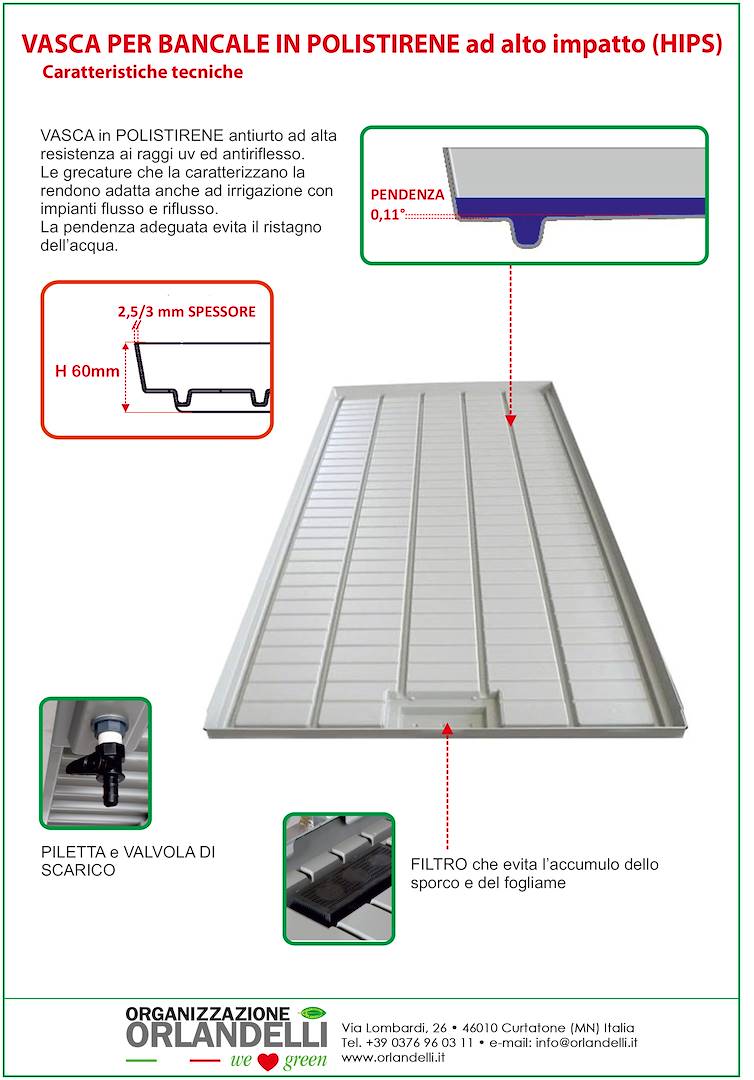 VASCA PER BANCALE IN POLISTIRENE ad alto impatto (HIPS)
Caratteristiche tecniche

VASCA in POLISTIRENE antiurto ad alta resistenza ai raggi uv ed antiriflesso.
Le grecature che la caratterizzano la rendono adatta anche ad irrigazione con impianti flusso e riflusso.
La pendenza adeguata evita il ristagno dell'acqua.

PENDENZA
0,11°

2,5/3 mm SPESSORE
H 60mm

PILETTA e VALVOLA DI SCARICO

FILTRO che evita l'accumulo dello sporco e del fogliame

ORGANIZZAZIONE
ORLANDELLI
we green
Via Lombardi, 26 • 46010 Curtatone (MN) Italia
Tel. +39 0376 96 03 11 • e-mail: info@orlandelli.it
www.orlandelli.it